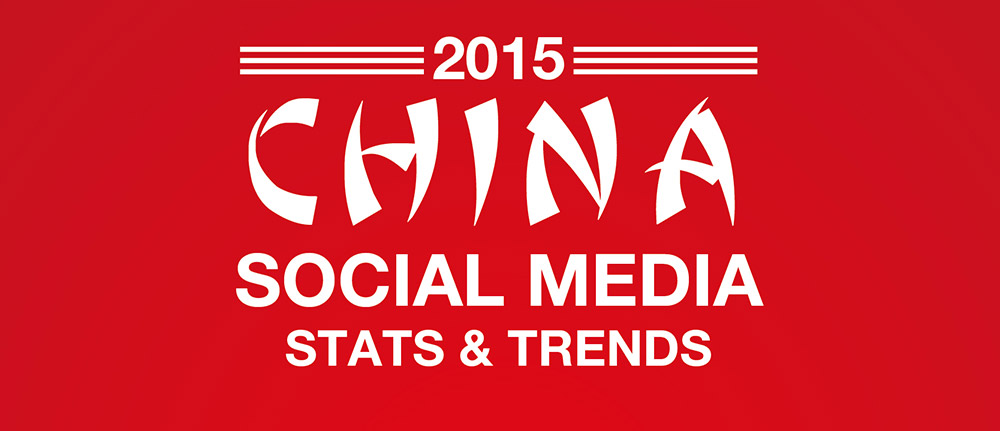 2015
CHINA
SOCIAL MEDIA
STATS & TRENDS